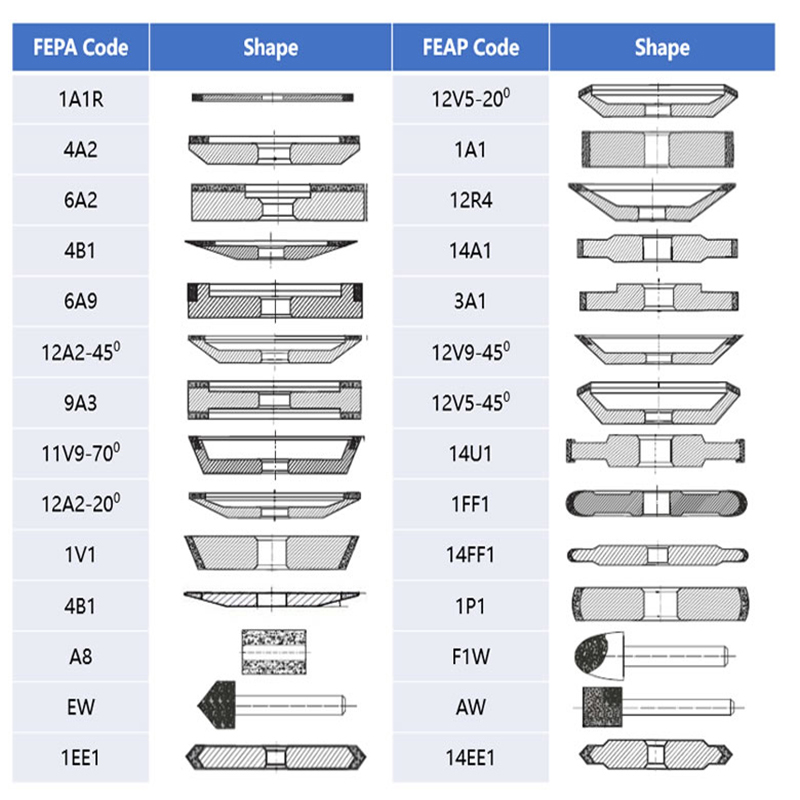 | FEPA Code | Shape | FEAP Code | Shape |
|---|---|---|---|
| 1A1R | | 12V5-20$^0$ | |
| 4A2 | | 1A1 | |
| 6A2 | | 12R4 | |
| 4B1 | | 14A1 | |
| 6A9 | | 3A1 | |
| 12A2-45$^0$ | | 12V9-45$^0$ | |
| 9A3 | | 12V5-45$^0$ | |
| 11V9-70$^0$ | | 14U1 | |
| 12A2-20$^0$ | | 1FF1 | |
| 1V1 | | 14FF1 | |
| 4B1 | | 1P1 | |
| A8 | | F1W | |
| EW | | AW | |
| 1EE1 | | 14EE1 | |